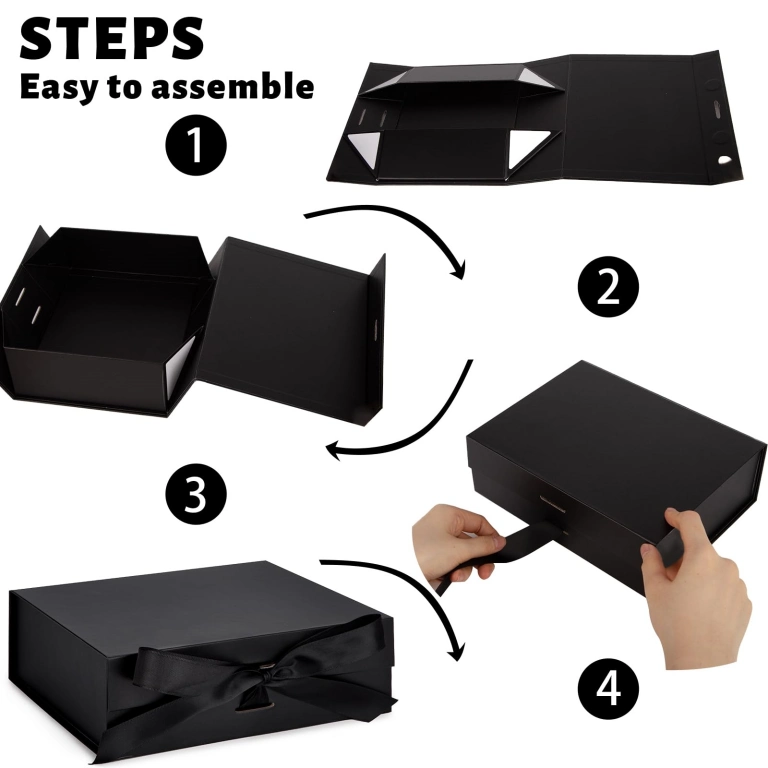 STEPS
Easy to assemble

1

2

3

4